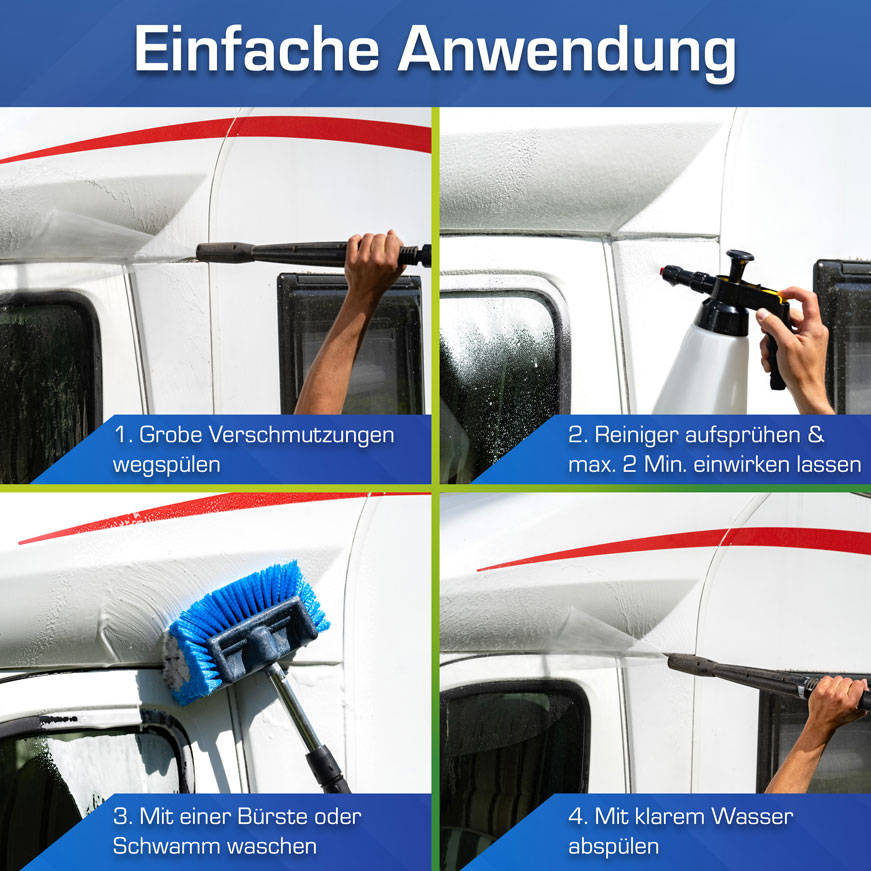 Einfache Anwendung

1. Grobe Verschmutzungen wegspülen

2. Reiniger aufsprühen & max. 2 Min. einwirken lassen

3. Mit einer Bürste oder Schwamm waschen

4. Mit klarem Wasser abspülen