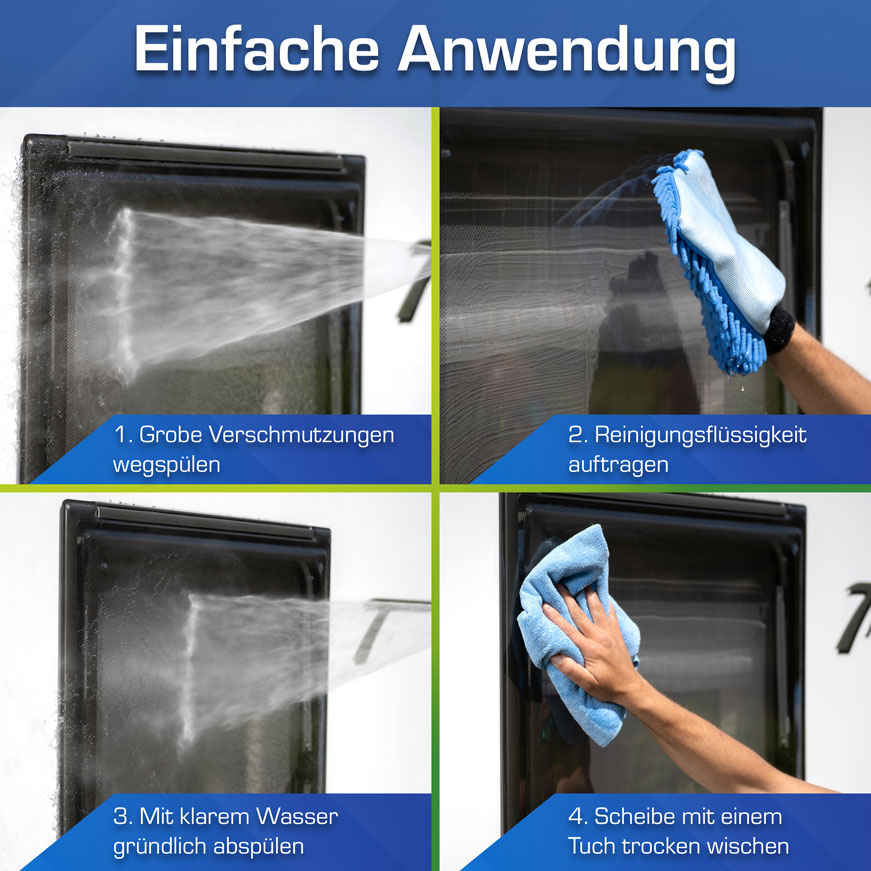 Einfache Anwendung

1. Grobe Verschmutzungen wegspülen

2. Reinigungsflüssigkeit auftragen

3. Mit klarem Wasser gründlich abspülen

4. Scheibe mit einem Tuch trocken wischen